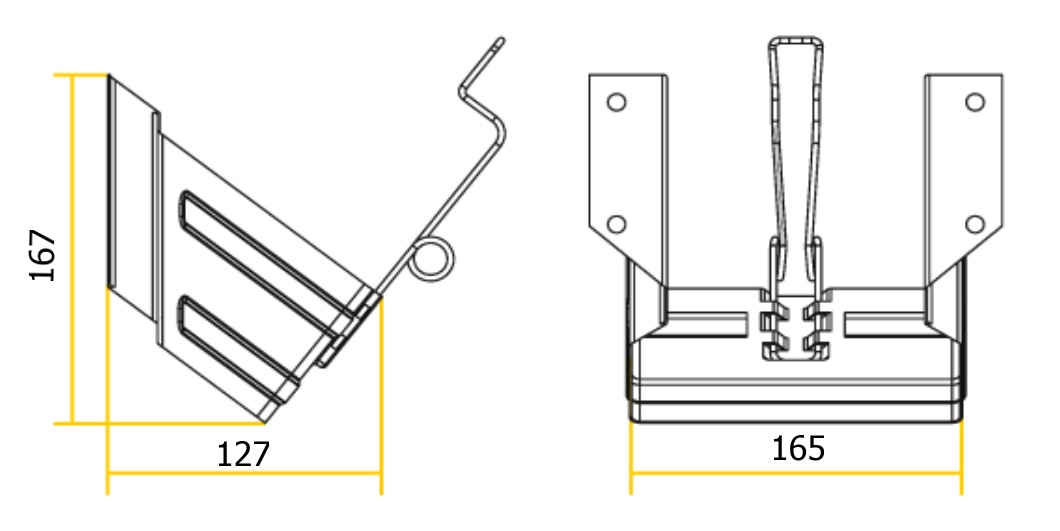 167
127
165