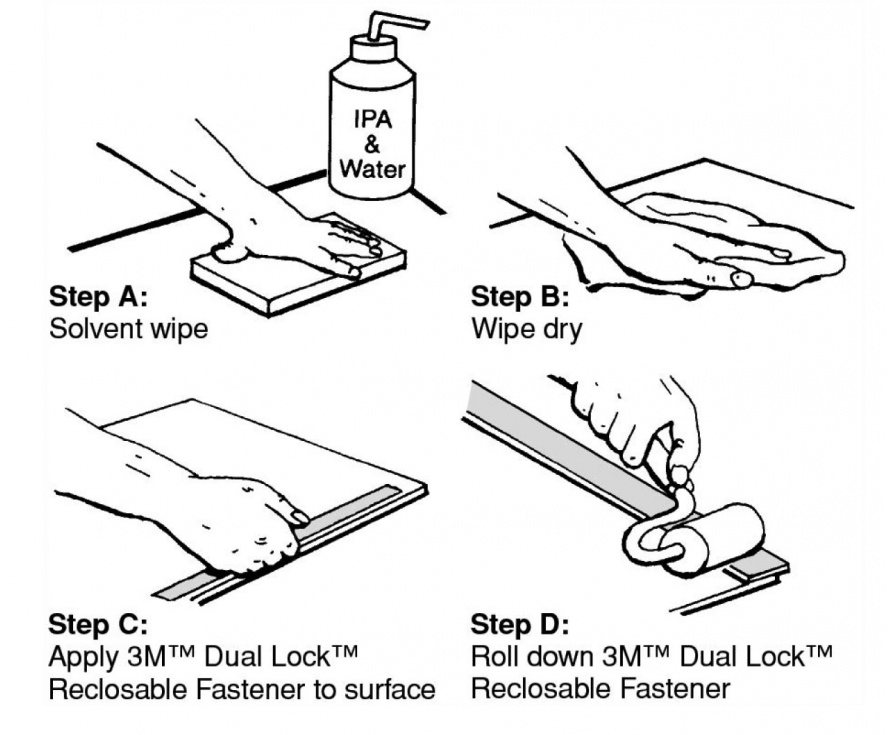 IPA
&
Water

Step A:
Solvent wipe

Step B:
Wipe dry

Step C:
Apply 3M™ Dual Lock™ Reclosable Fastener to surface

Step D:
Roll down 3M™ Dual Lock™ Reclosable Fastener