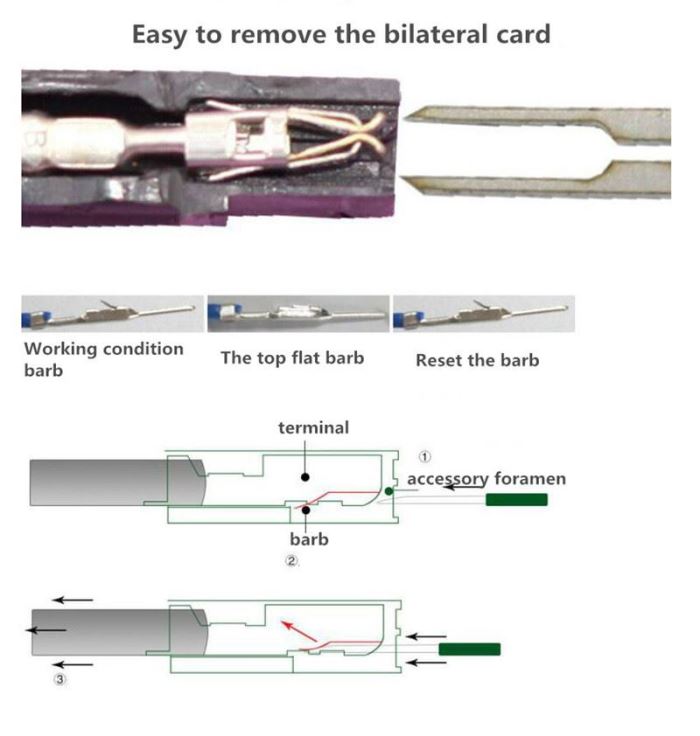 Easy to remove the bilateral card

Working condition barb

The top flat barb

Reset the barb

terminal

①

accessory foramen

barb

②

③